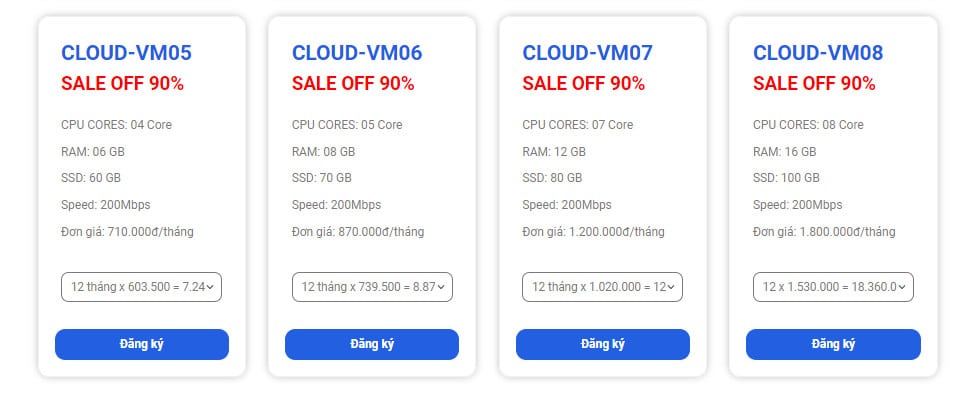 CLOUD-VM05
SALE OFF 90%

CPU CORES: 04 Core
RAM: 06 GB
SSD: 60 GB
Speed: 200Mbps
Đơn giá: 710.000đ/tháng

12 tháng x 603.500 = 7.24

Đăng ký

CLOUD-VM06
SALE OFF 90%

CPU CORES: 05 Core
RAM: 08 GB
SSD: 70 GB
Speed: 200Mbps
Đơn giá: 870.000đ/tháng

12 tháng x 739.500 = 8.87

Đăng ký

CLOUD-VM07
SALE OFF 90%

CPU CORES: 07 Core
RAM: 12 GB
SSD: 80 GB
Speed: 200Mbps
Đơn giá: 1.200.000đ/tháng

12 tháng x 1.020.000 = 12

Đăng ký

CLOUD-VM08
SALE OFF 90%

CPU CORES: 08 Core
RAM: 16 GB
SSD: 100 GB
Speed: 200Mbps
Đơn giá: 1.800.000đ/tháng

12 x 1.530.000 = 18.360.0

Đăng ký